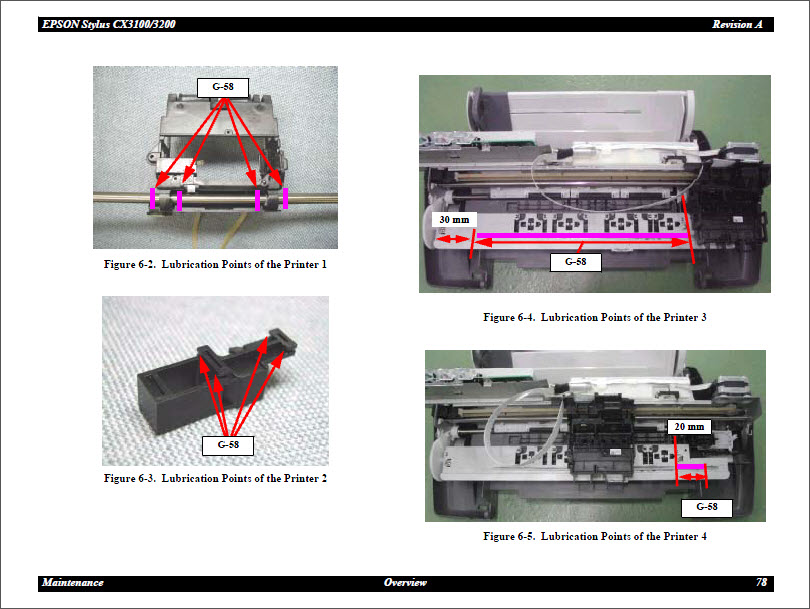 EPSON Stylus CX3100/3200

Revision A

G-58

Figure 6-2. Lubrication Points of the Printer 1

G-58

Figure 6-3. Lubrication Points of the Printer 2

30 mm

G-58

Figure 6-4. Lubrication Points of the Printer 3

20 mm

G-58

Figure 6-5. Lubrication Points of the Printer 4

Maintenance

Overview

78